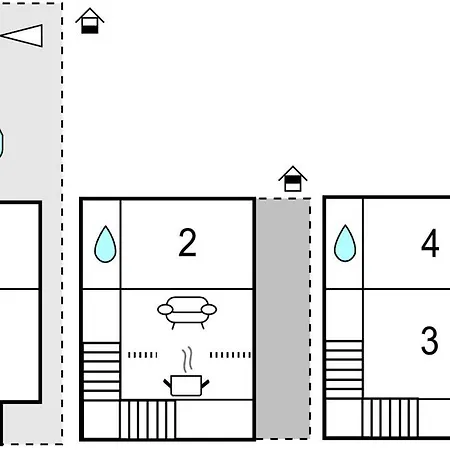 2

4

3