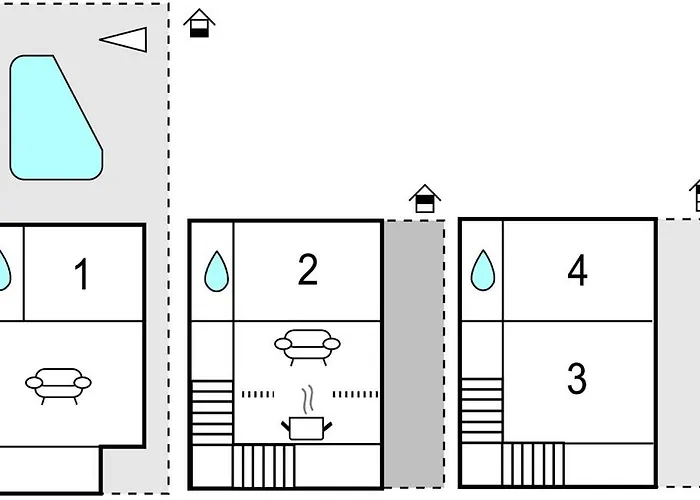 1

2

4

3